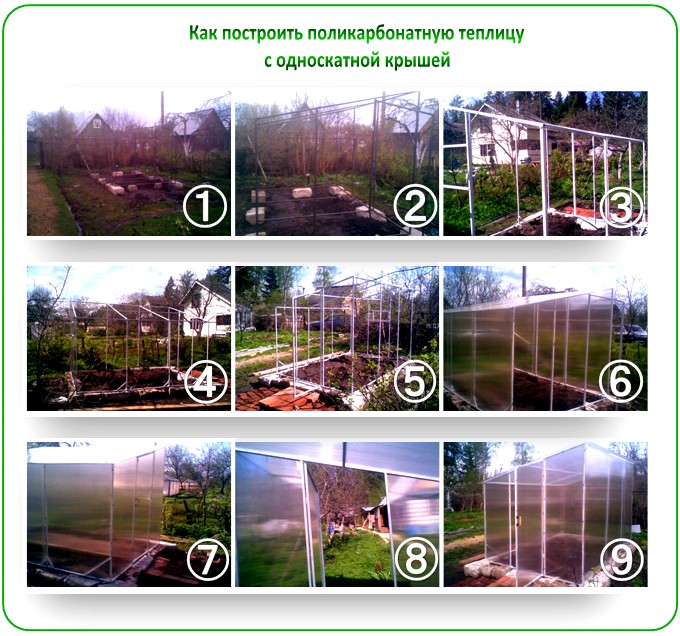 Как построить поликарбонатную теплицу с односкатной крышей

①

②

③

④

⑤

⑥

⑦

⑧

⑨