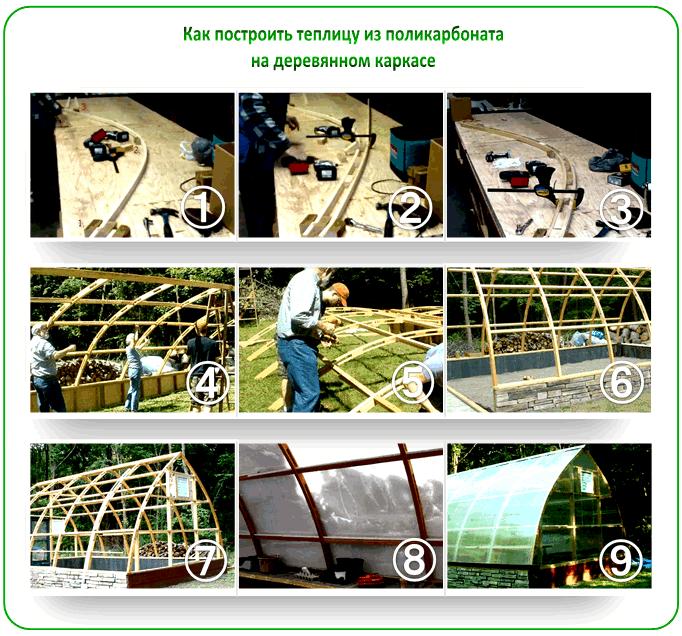 Как построить теплицу из поликарбоната на деревянном каркасе

①

②

③

④

⑤

⑥

⑦

⑧

⑨