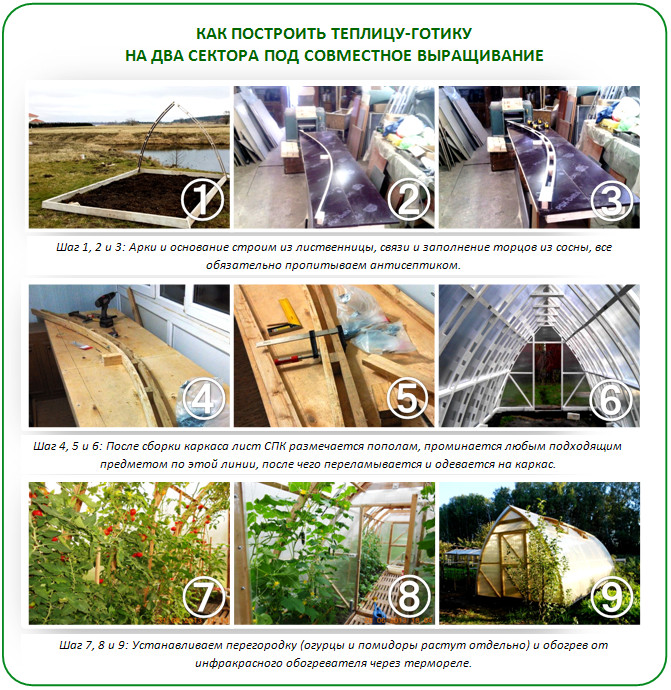 КАК ПОСТРОИТЬ ТЕПЛИЦУ-ГОТИКУ
НА ДВА СЕКТОРА ПОД СОВМЕСТНОЕ ВЫРАЩИВАНИЕ

1 2 3

Шаг 1, 2 и 3: Арки и основание строим из лиственницы, связи и заполнение торцов из сосны, все обязательно пропитываем антисептиком.

4 5 6

Шаг 4, 5 и 6: После сборки каркаса лист СПК размечается пополам, проминается любым подходящим предметом по этой линии, после чего переламывается и одевается на каркас.

7 8 9

Шаг 7, 8 и 9: Устанавливаем перегородку (огурцы и помидоры растут отдельно) и обогрев от инфракрасного обогревателя через термореле.