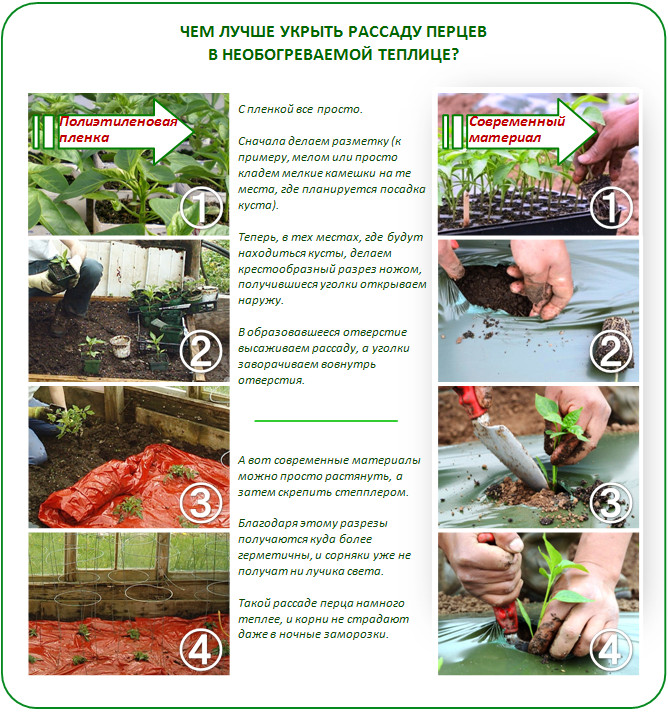 ЧЕМ ЛУЧШЕ УКРЫТЬ РАССАДУ ПЕРЦЕВ
В НЕОБОГРЕВАЕМОЙ ТЕПЛИЦЕ?

Полиэтиленовая пленка

1

2

3

4

С пленкой все просто.

Сначала делаем разметку (к примеру, мелом или просто кладем мелкие камешки на те места, где планируется посадка куста).

Теперь, в тех местах, где будут находиться кусты, делаем крестообразный разрез ножом, получившиеся уголки открываем наружу.

В образовавшееся отверстие высаживаем рассаду, а уголки заворачиваем вовнутрь отверстия.

А вот современные материалы можно просто растянуть, а затем скрепить степплером.

Благодаря этому разрезы получаются куда более герметичны, и сорняки уже не получат ни лучика света.

Такой рассаде перца намного теплее, и корни не страдают даже в ночные заморозки.

Современный материал

1

2

3

4