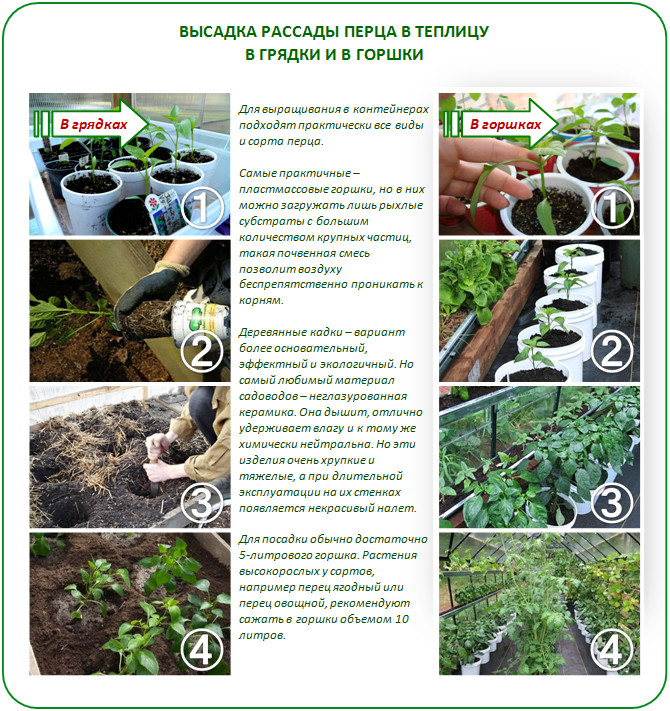 ВЫСАДКА РАССАДЫ ПЕРЦА В ТЕПЛИЦУ
В ГРЯДКИ И В ГОРШКИ

В грядках

1

2

3

4

Для выращивания в контейнерах подходят практически все виды и сорта перца.

Самые практичные – пластмассовые горшки, но в них можно загружать лишь рыхлые субстраты с большим количеством крупных частиц, такая почвенная смесь позволит воздуху беспрепятственно проникать к корням.

Деревянные кадки – вариант более основательный, эффектный и экологичный. Но самый любимый материал садоводов – неглазурованная керамика. Она дышит, отлично удерживает влагу и к тому же химически нейтральна. Но эти изделия очень хрупкие и тяжелые, а при длительной эксплуатации на их стенках появляется некрасивый налет.

Для посадки обычно достаточно 5-литрового горшка. Растения высокорослых у сортов, например перец ягодный или перец овощной, рекомендуют сажать в горшки объемом 10 литров.

В горшках

1

2

3

4