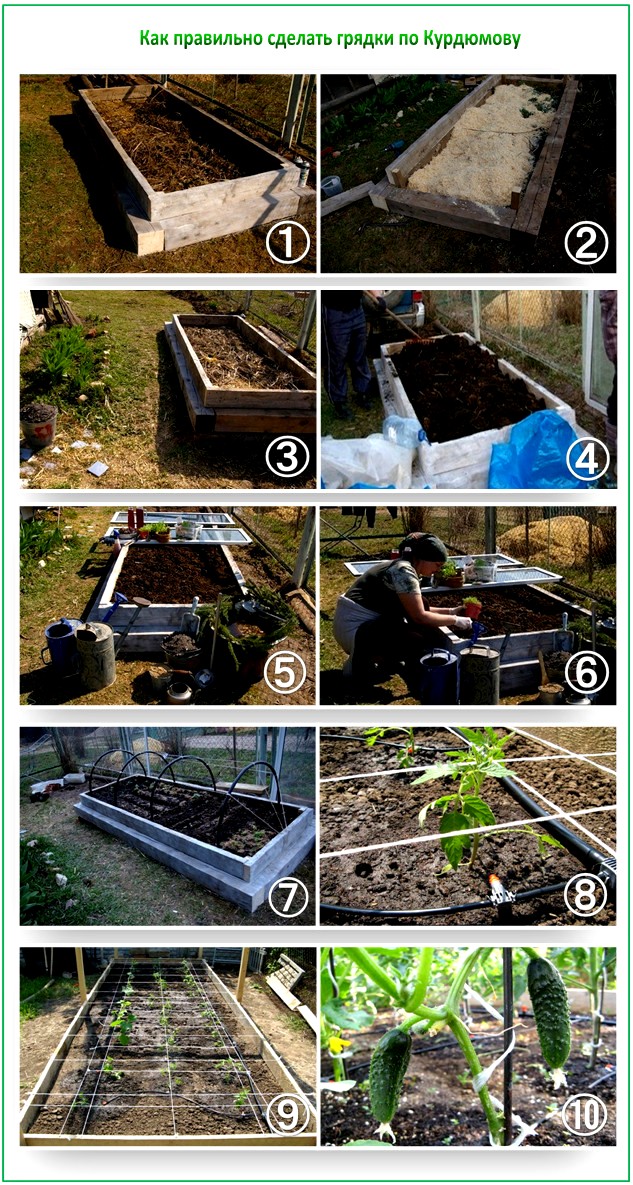 Как правильно сделать грядки по Курдюмову

①
②
③
④
⑤
⑥
⑦
⑧
⑨
⑩