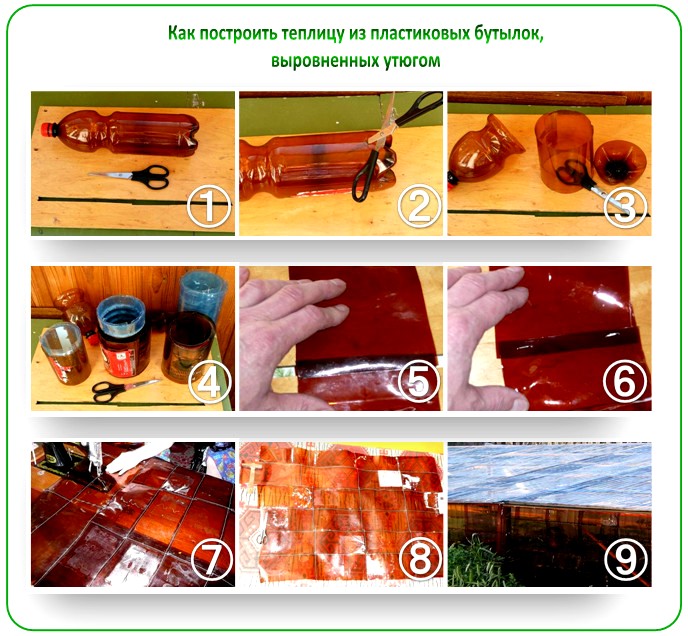 Как построить теплицу из пластиковых бутылок, выровненных утюгом

1

2

3

4

5

6

7

8

9