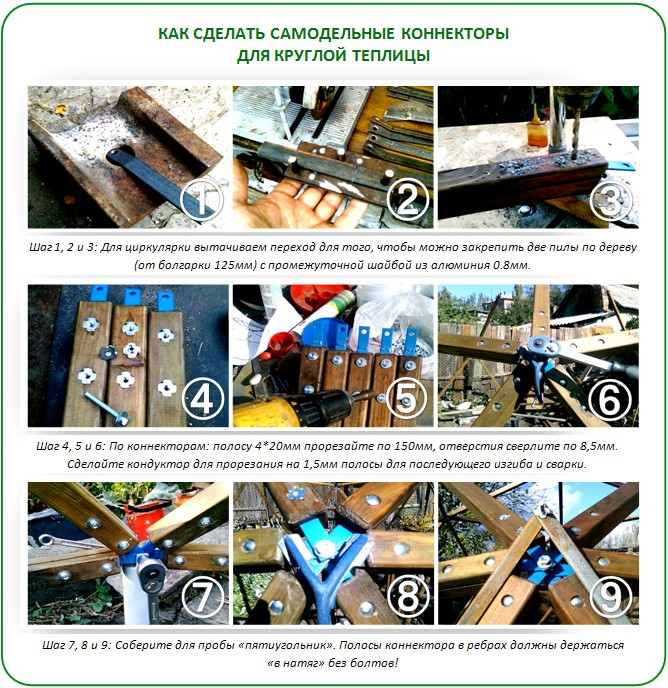 КАК СДЕЛАТЬ САМОДЕЛЬНЫЕ КОННЕКТОРЫ ДЛЯ КРУГЛОЙ ТЕПЛИЦЫ

1

2

3

Шаг 1, 2 и 3: Для циркулярки вытачиваем переход для того, чтобы можно закрепить две пилы по дереву (от болгарки 125мм) с промежуточной шайбой из алюминия 0.8мм.

4

5

6

Шаг 4, 5 и 6: По коннекторам: полосу 4*20мм прорезайте по 150мм, отверстия сверлите по 8,5мм. Сделайте кондуктор для прорезания на 1,5мм полосы для последующего изгиба и сварки.

7

8

9

Шаг 7, 8 и 9: Соберите для пробы «пятиугольник». Полосы коннектора в ребрах должны держаться «в натяг» без болтов!