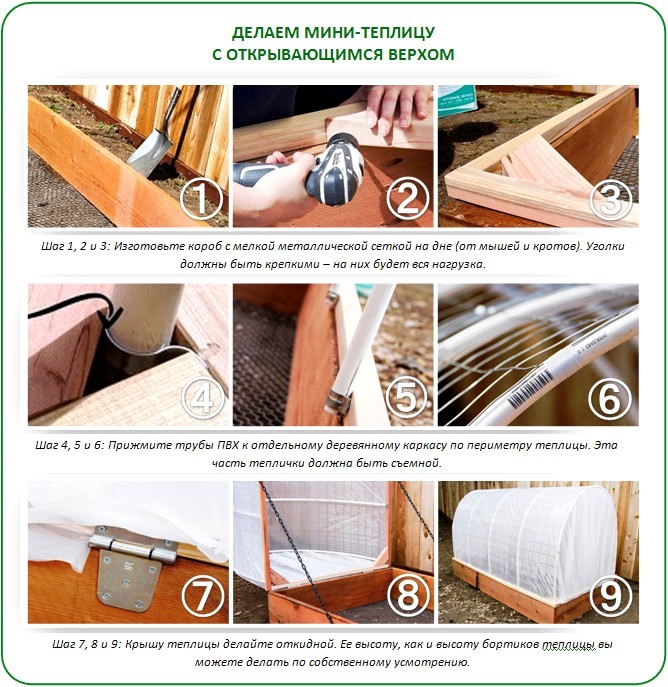 ДЕЛАЕМ МИНИ-ТЕПЛИЦУ
С ОТКРЫВАЮЩИМСЯ ВЕРХОМ

1 2 3

Шаг 1, 2 и 3: Изготовьте короб с мелкой металлической сеткой на дне (от мышей и кротов). Уголки должны быть крепкими – на них будет вся нагрузка.

4 5 6

Шаг 4, 5 и 6: Прижмите трубы ПВХ к отдельному деревянному каркасу по периметру теплицы. Эта часть теплички должна быть съемной.

7 8 9

Шаг 7, 8 и 9: Крышу теплицы делайте откидной. Ее высоту, как и высоту бортиков теплицы вы можете делать по собственному усмотрению.