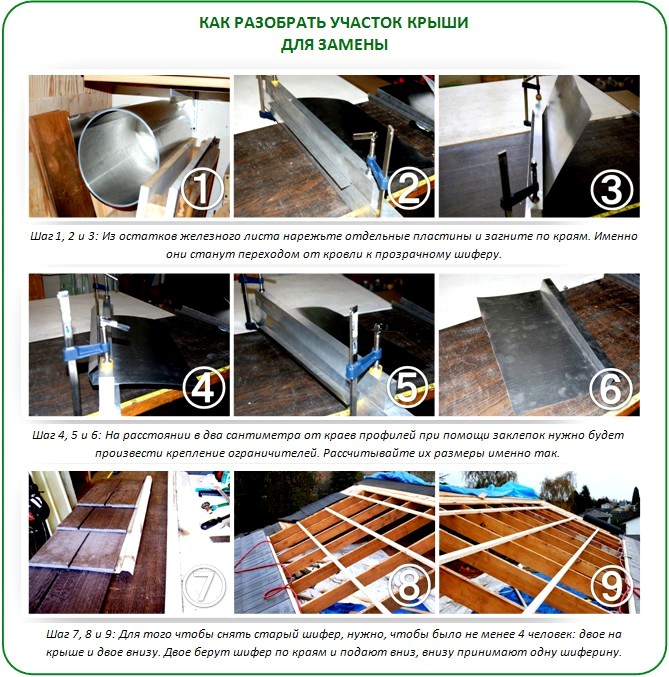 КАК РАЗОБРАТЬ УЧАСТОК КРЫШИ
ДЛЯ ЗАМЕНЫ

1

2

3

Шаг 1, 2 и 3: Из остатков железного листа нарежьте отдельные пластины и загните по краям. Именно они станут переходом от кровли к прозрачному шиферу.

4

5

6

Шаг 4, 5 и 6: На расстоянии в два сантиметра от краев профилей при помощи заклепок нужно будет произвести крепление ограничителей. Рассчитывайте их размеры именно так.

7

8

9

Шаг 7, 8 и 9: Для того чтобы снять старый шифер, нужно, чтобы было не менее 4 человек: двое на крыше и двое внизу. Двое берут шифер по краям и подают вниз, внизу принимают одну шиферину.