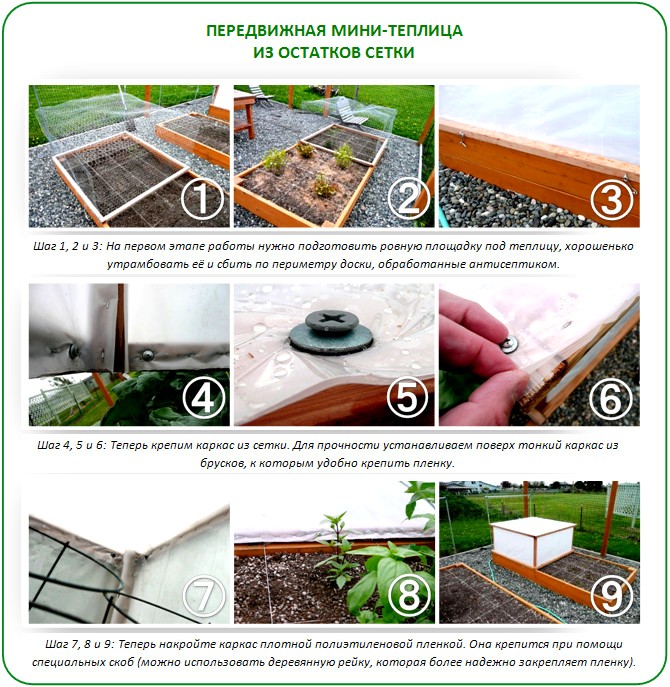 ПЕРЕДВИЖНАЯ МИНИ-ТЕПЛИЦА
ИЗ ОСТАТКОВ СЕТКИ

1

2

3

Шаг 1, 2 и 3: На первом этапе работы нужно подготовить ровную площадку под теплицу, хорошенько утрамбовать её и сбить по периметру доски, обработанные антисептиком.

4

5

6

Шаг 4, 5 и 6: Теперь крепим каркас из сетки. Для прочности устанавливаем поверх тонкий каркас из брусков, к которым удобно крепить пленку.

7

8

9

Шаг 7, 8 и 9: Теперь накройте каркас плотной полиэтиленовой пленкой. Она крепится при помощи специальных скоб (можно использовать деревянную рейку, которая более надежно закрепляет пленку).