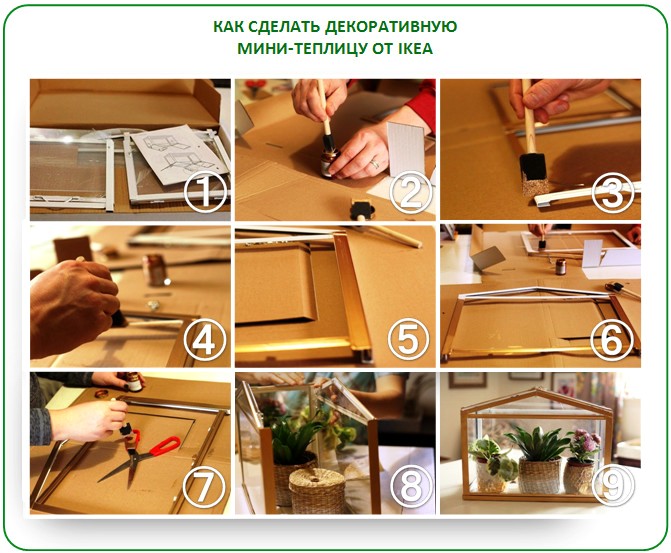 КАК СДЕЛАТЬ ДЕКОРАТИВНУЮ МИНИ-ТЕПЛИЦУ ОТ IKEA

1
2
3
4
5
6
7
8
9