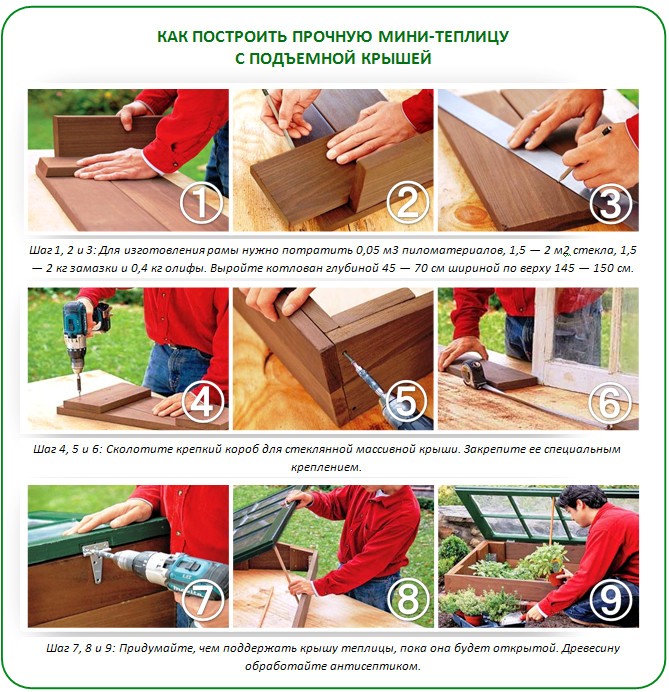 КАК ПОСТРОИТЬ ПРОЧНУЮ МИНИ-ТЕПЛИЦУ С ПОДЪЕМНОЙ КРЫШЕЙ

1

2

3

Шаг 1, 2 и 3: Для изготовления рамы нужно потратить 0,05 м3 пиломатериалов, 1,5 — 2 м2 стекла, 1,5 — 2 кг замазки и 0,4 кг олифы. Выройте котлован глубиной 45 — 70 см шириной по верху 145 — 150 см.

4

5

6

Шаг 4, 5 и 6: Сколотите крепкий короб для стеклянной массивной крыши. Закрепите ее специальным креплением.

7

8

9

Шаг 7, 8 и 9: Придумайте, чем поддержать крышу теплицы, пока она будет открытой. Древесину обработайте антисептиком.