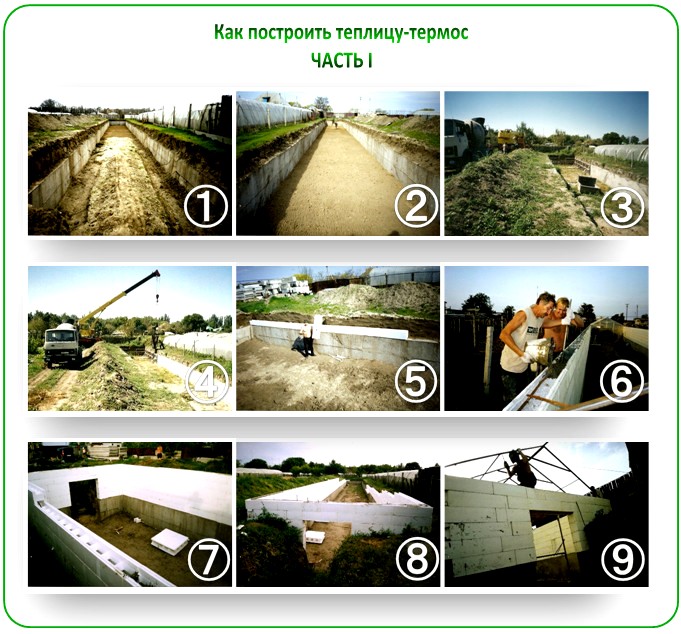 Как построить теплицу-термос
ЧАСТЬ I

1

2

3

4

5

6

7

8

9