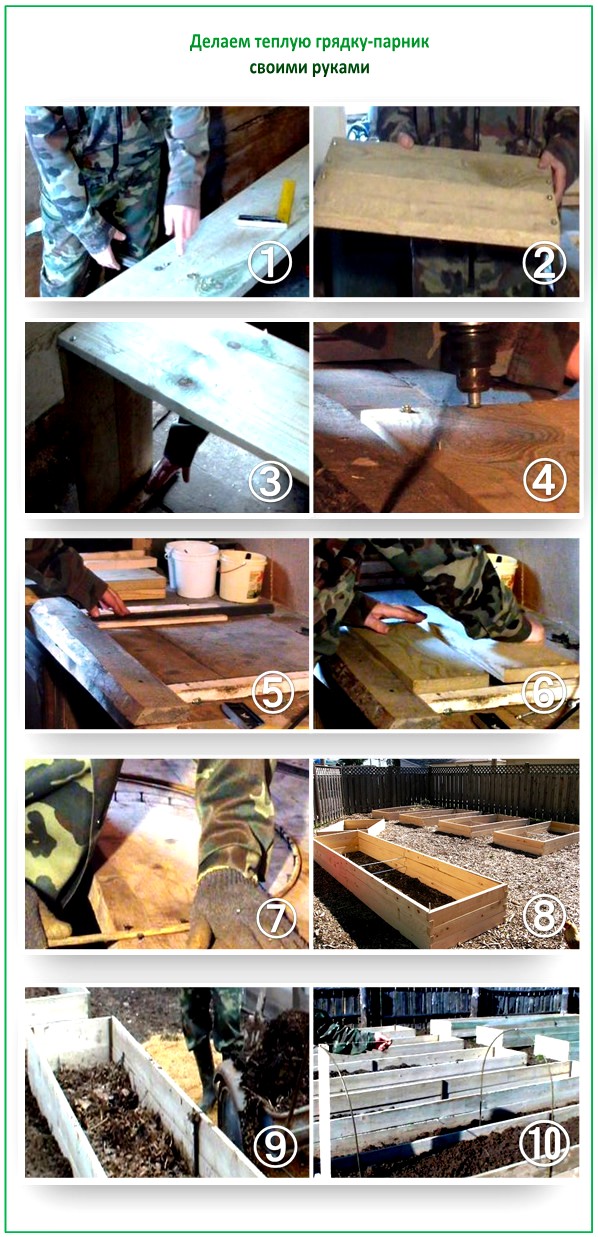 Делаем теплую грядку-парник своими руками

1

2

3

4

5

6

7

8

9

10