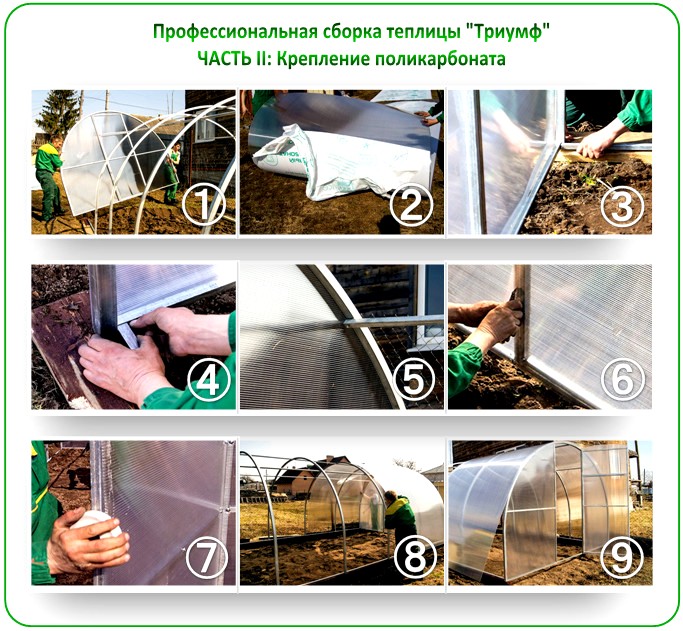 Профессиональная сборка теплицы "Триумф"
ЧАСТЬ II: Крепление поликарбоната

1

2

3

4

5

6

7

8

9