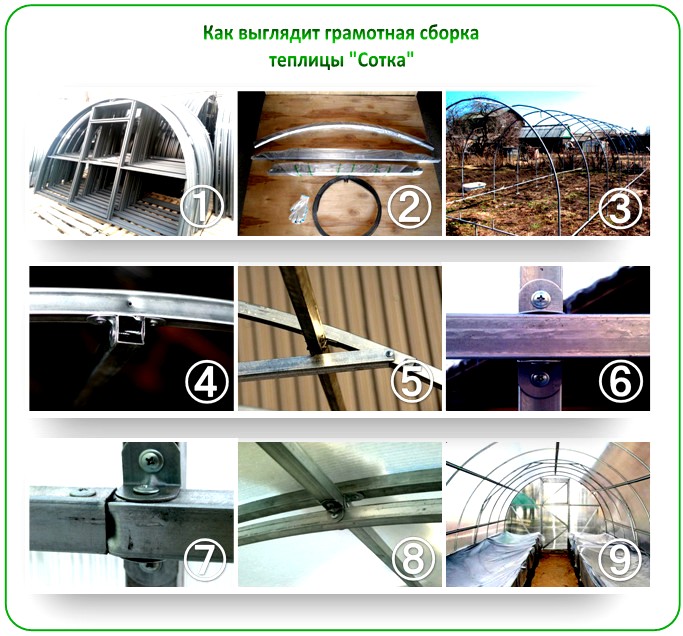 Как выглядит грамотная сборка теплицы "Сотка"

①

②

③

④

⑤

⑥

⑦

⑧

⑨