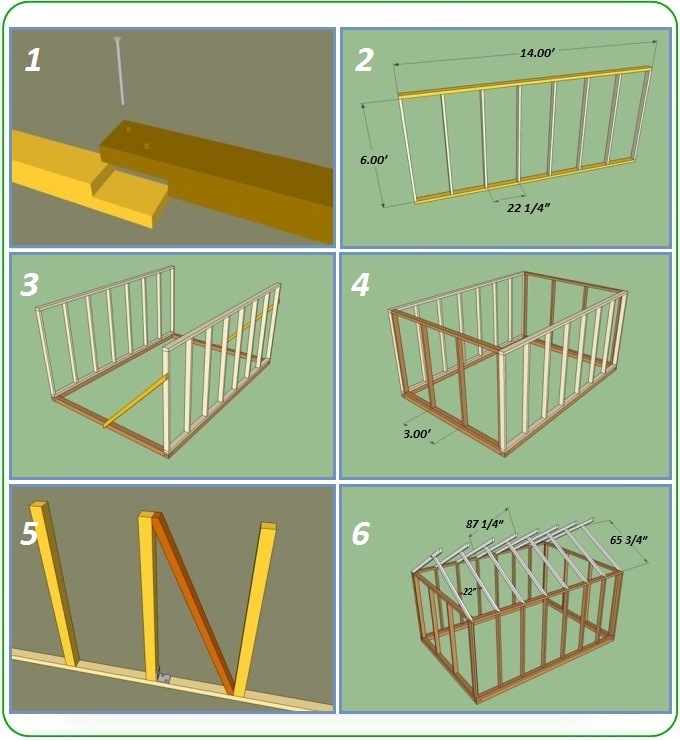 1

2

14.00'

6.00'

22 1/4"

3

4

3.00'

5

6

87 1/4"

65 3/4"

22"