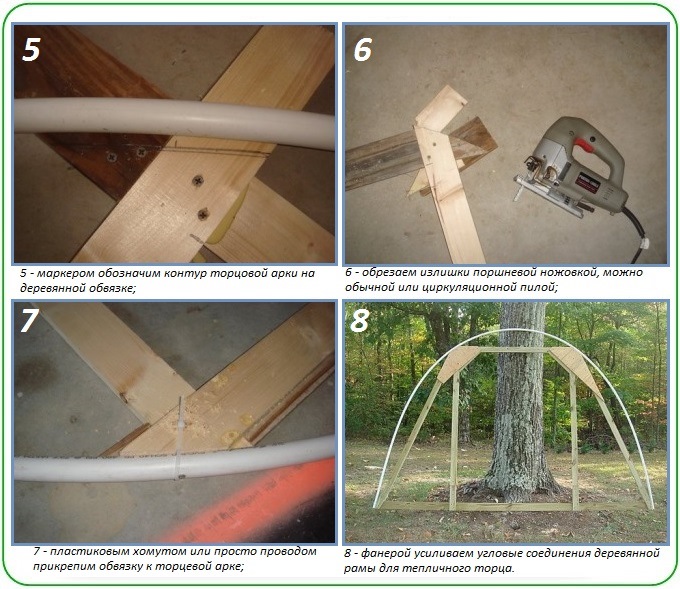 5

5 - маркером обозначим контур торцовой арки на деревянной обвязке;

6

6 - обрезаем излишки поршневой ножовкой, можно обычной или циркуляционной пилой;

7

7 - пластиковым хомутом или просто проводом прикрепим обвязку к торцевой арке;

8

8 - фанерой усиливаем угловые соединения деревянной рамы для тепличного торца.